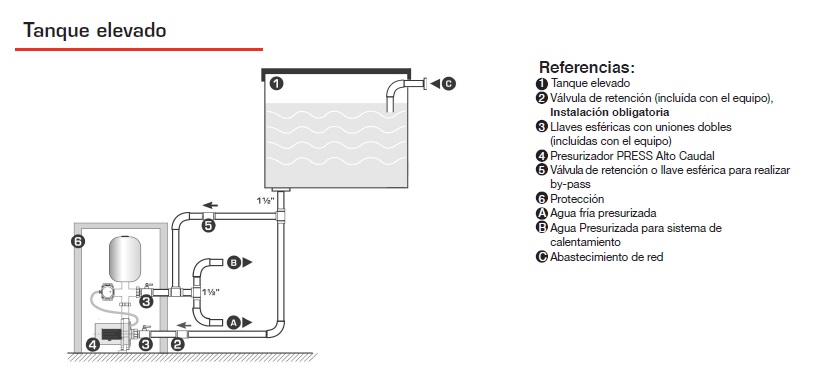 Tanque elevado

1

C

1½"

5

6

B

1½"

3

A

4

3

2

Referencias:
1 Tanque elevado
2 Válvula de retención (incluída con el equipo), **Instalación obligatoria**
3 Llaves esféricas con uniones dobles (incluídas con el equipo)
4 Presurizador PRESS Alto Caudal
5 Válvula de retención o llave esférica para realizar by-pass
6 Protección
A Agua fría presurizada
B Agua Presurizada para sistema de calentamiento
C Abastecimiento de red